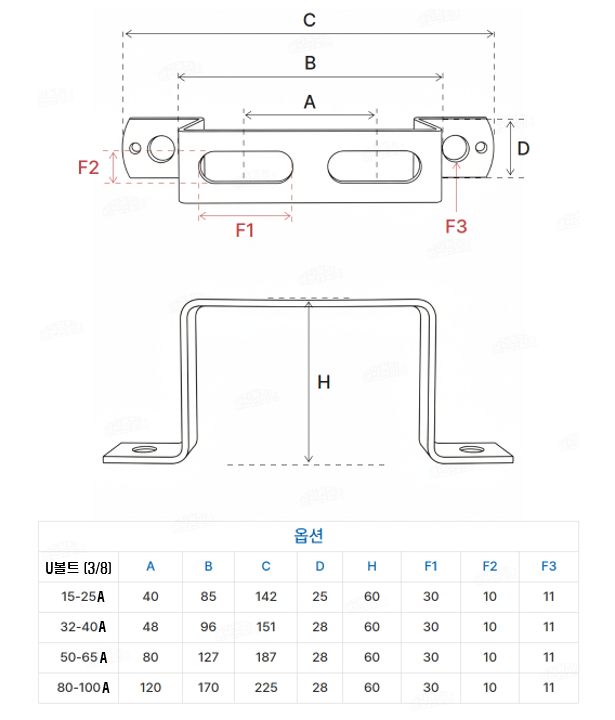 C

B

A

D

F2

F1

F3

H

옵션

| U볼트 (3/8) | A | B | C | D | H | F1 | F2 | F3 |
|---|---|---|---|---|---|---|---|---|
| 15-25A | 40 | 85 | 142 | 25 | 60 | 30 | 10 | 11 |
| 32-40A | 48 | 96 | 151 | 28 | 60 | 30 | 10 | 11 |
| 50-65A | 80 | 127 | 187 | 28 | 60 | 30 | 10 | 11 |
| 80-100A | 120 | 170 | 225 | 28 | 60 | 30 | 10 | 11 |