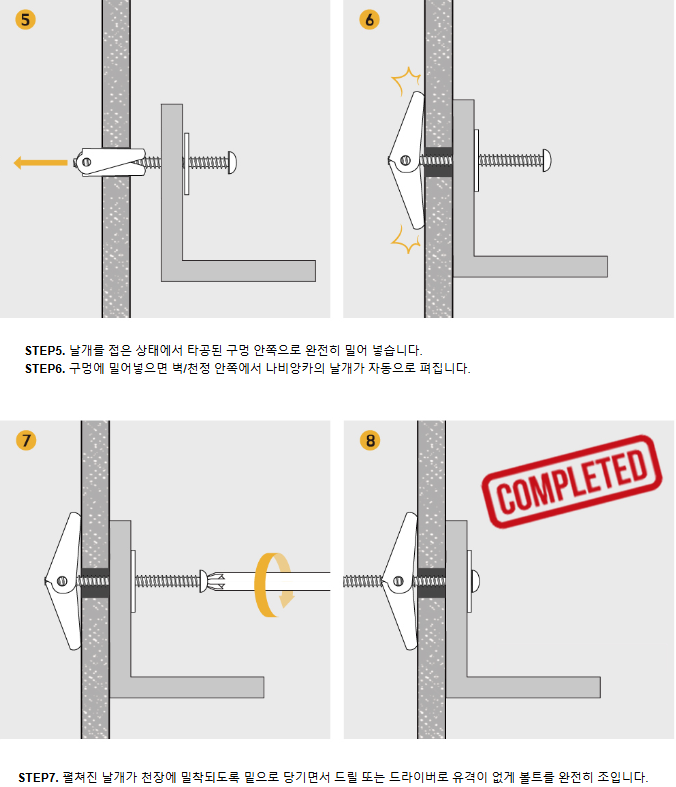 5

6

STEP5. 날개를 접은 상태에서 타공된 구멍 안쪽으로 완전히 밀어 넣습니다.
STEP6. 구멍에 밀어넣으면 벽/천정 안쪽에서 나비앙카의 날개가 자동으로 펴집니다.

7

8

COMPLETED

STEP7. 펼쳐진 날개가 천장에 밀착되도록 밑으로 당기면서 드릴 또는 드라이버로 유격이 없게 볼트를 완전히 조입니다.