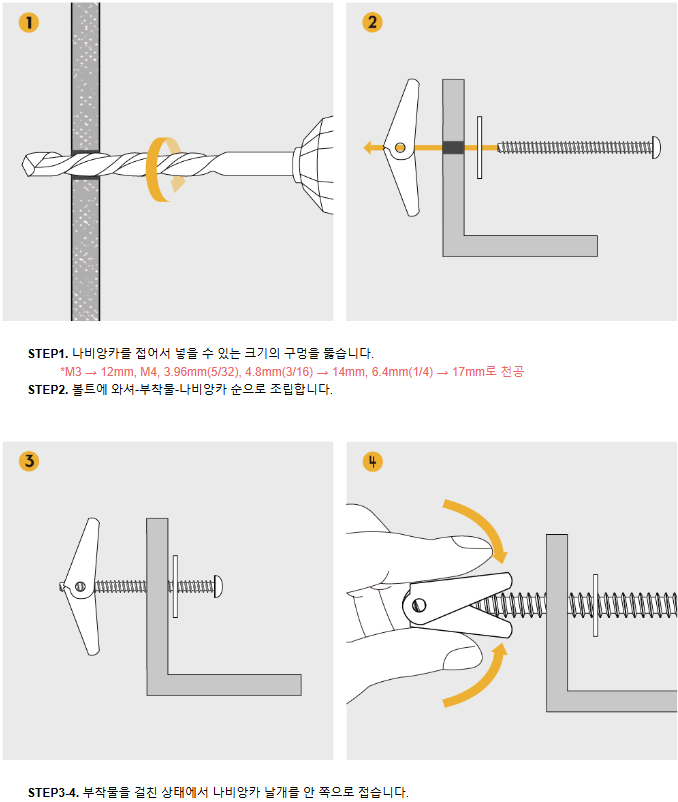 1

2

STEP1. 나비앙카를 접어서 넣을 수 있는 크기의 구멍을 뚫습니다.
*M3 → 12mm, M4, 3.96mm(5/32), 4.8mm(3/16) → 14mm, 6.4mm(1/4) → 17mm로 천공
STEP2. 볼트에 와셔-부착물-나비앙카 순으로 조립합니다.

3

4

STEP3-4. 부착물을 걸친 상태에서 나비앙카 날개를 안 쪽으로 접습니다.